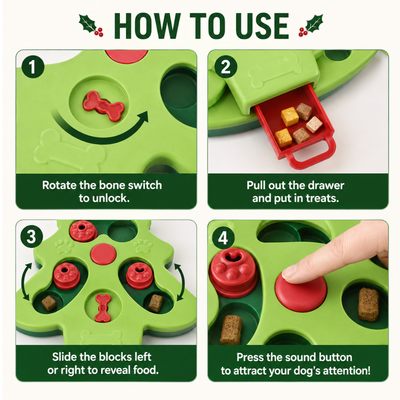 HOW TO USE

1

Rotate the bone switch to unlock.

2

Pull out the drawer and put in treats.

3

Slide the blocks left or right to reveal food.

4

Press the sound button to attract your dog's attention!