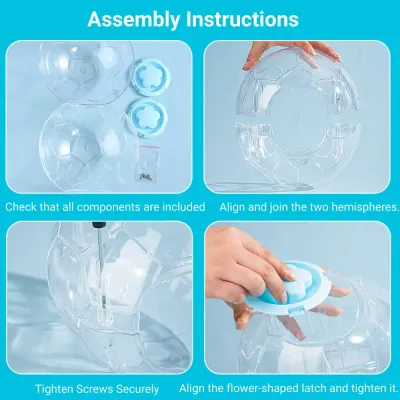 Assembly Instructions

Check that all components are included

Align and join the two hemispheres.

Tighten Screws Securely

Align the flower-shaped latch and tighten it.