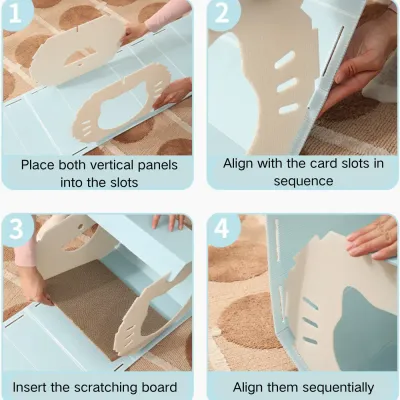 1

Place both vertical panels into the slots

2

Align with the card slots in sequence

3

Insert the scratching board

4

Align them sequentially