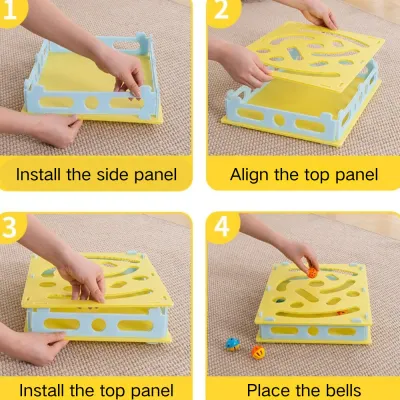 1

Install the side panel

2

Align the top panel

3

Install the top panel

4

Place the bells