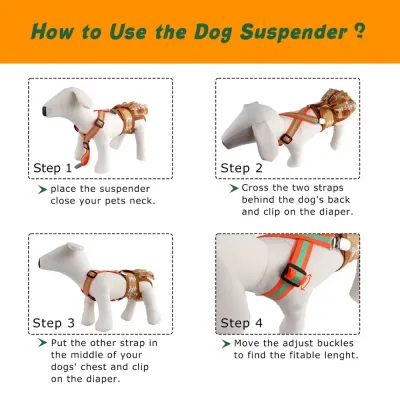 How to Use the Dog Suspender ?

Step 1

place the suspender close your pets neck.

Step 2

Cross the two straps behind the dog's back and clip on the diaper.

Step 3

Put the other strap in the middle of your dogs' chest and clip on the diaper.

Step 4

Move the adjust buckles to find the fitable lenght.