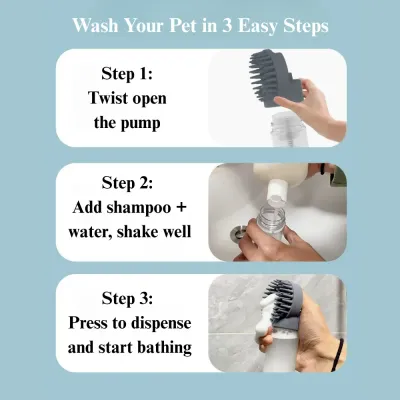 Wash Your Pet in 3 Easy Steps

Step 1:
Twist open
the pump

Step 2:
Add shampoo +
water, shake well

Step 3:
Press to dispense
and start bathing